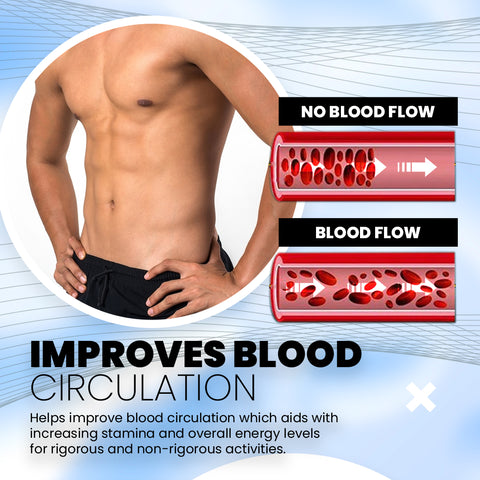 NO BLOOD FLOW

BLOOD FLOW

IMPROVES BLOOD CIRCULATION

Helps improve blood circulation which aids with increasing stamina and overall energy levels for rigorous and non-rigorous activities.